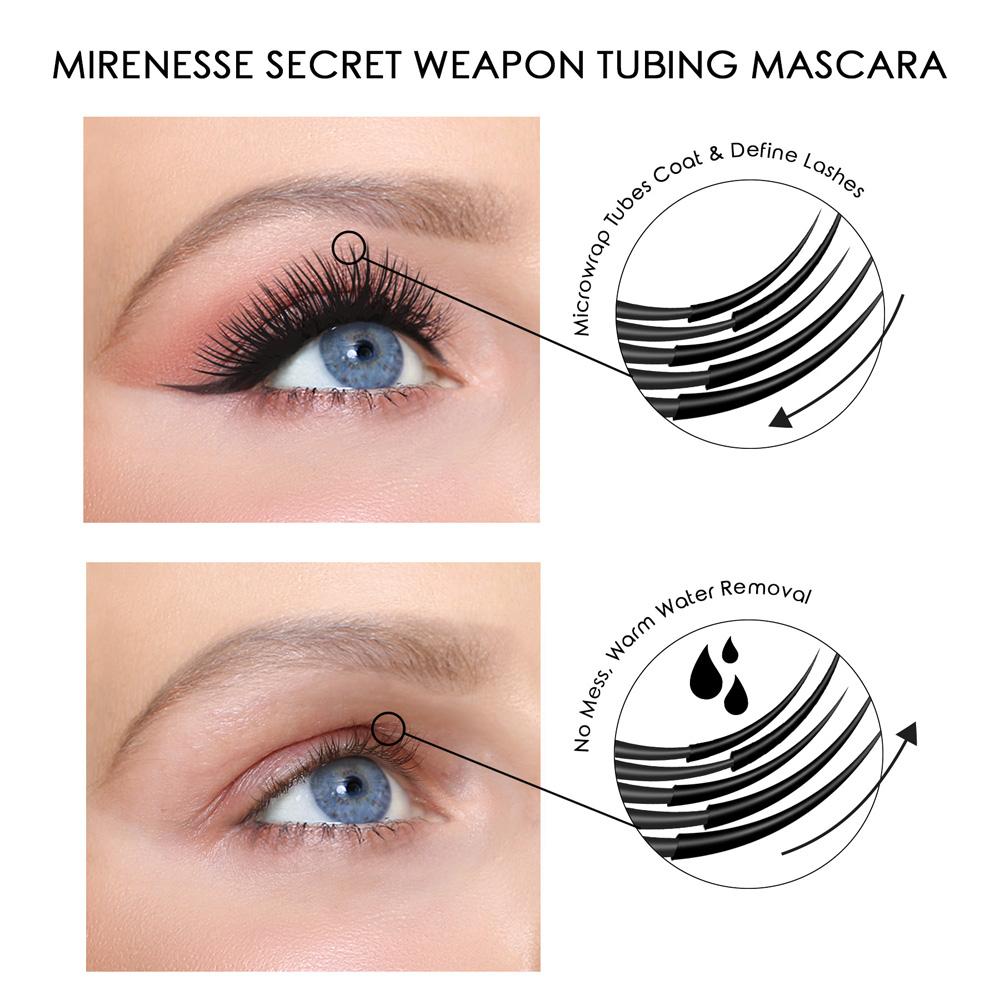 MIRENESSE SECRET WEAPON TUBING MASCARA

Microwrap Tubes Coat & Define Lashes

No Mess, Warm Water Removal